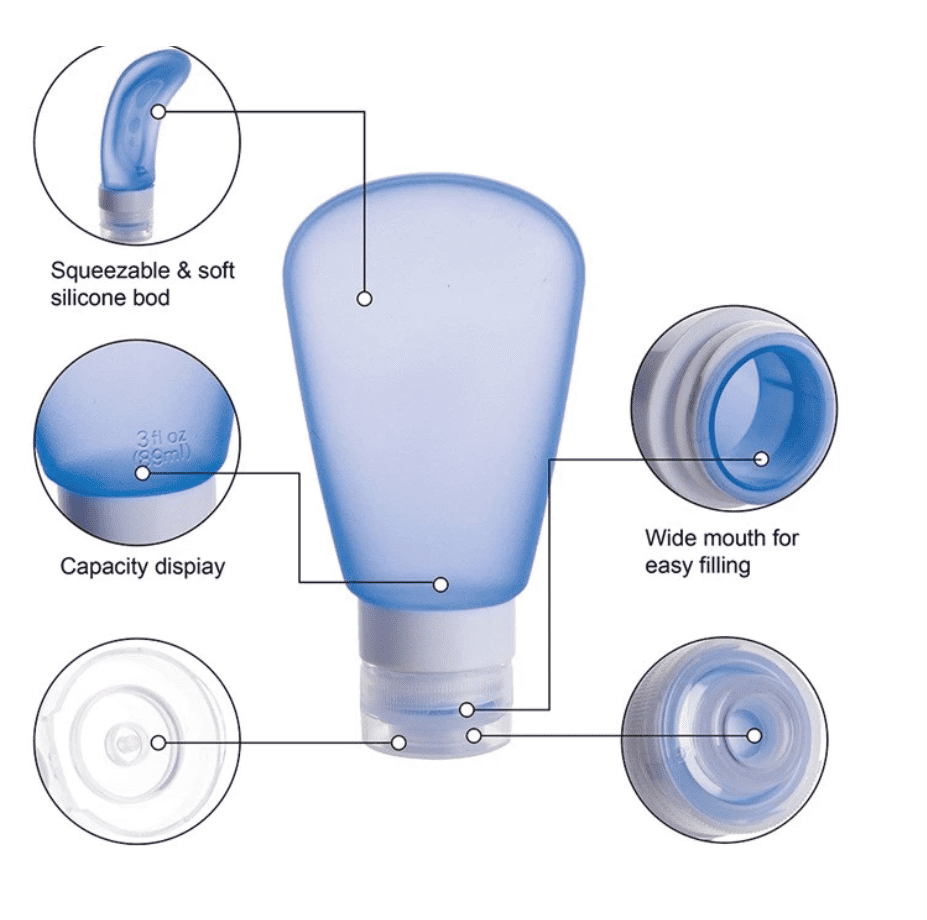 Squeezable & soft silicone bod

3 fl oz (89ml)

Capacity dispiay

Wide mouth for easy filling