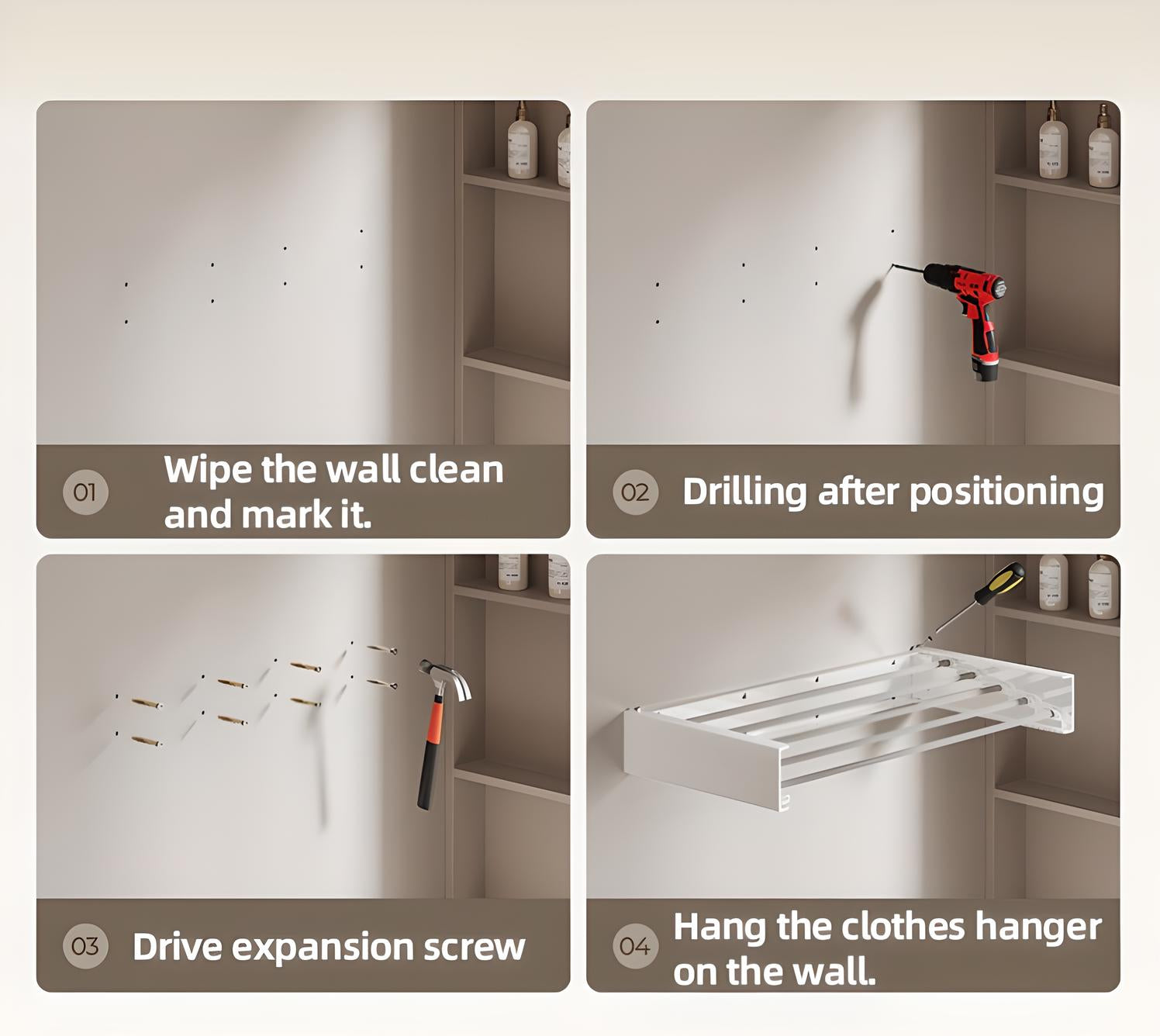 01 Wipe the wall clean and mark it.

02 Drilling after positioning

03 Drive expansion screw

04 Hang the clothes hanger on the wall.